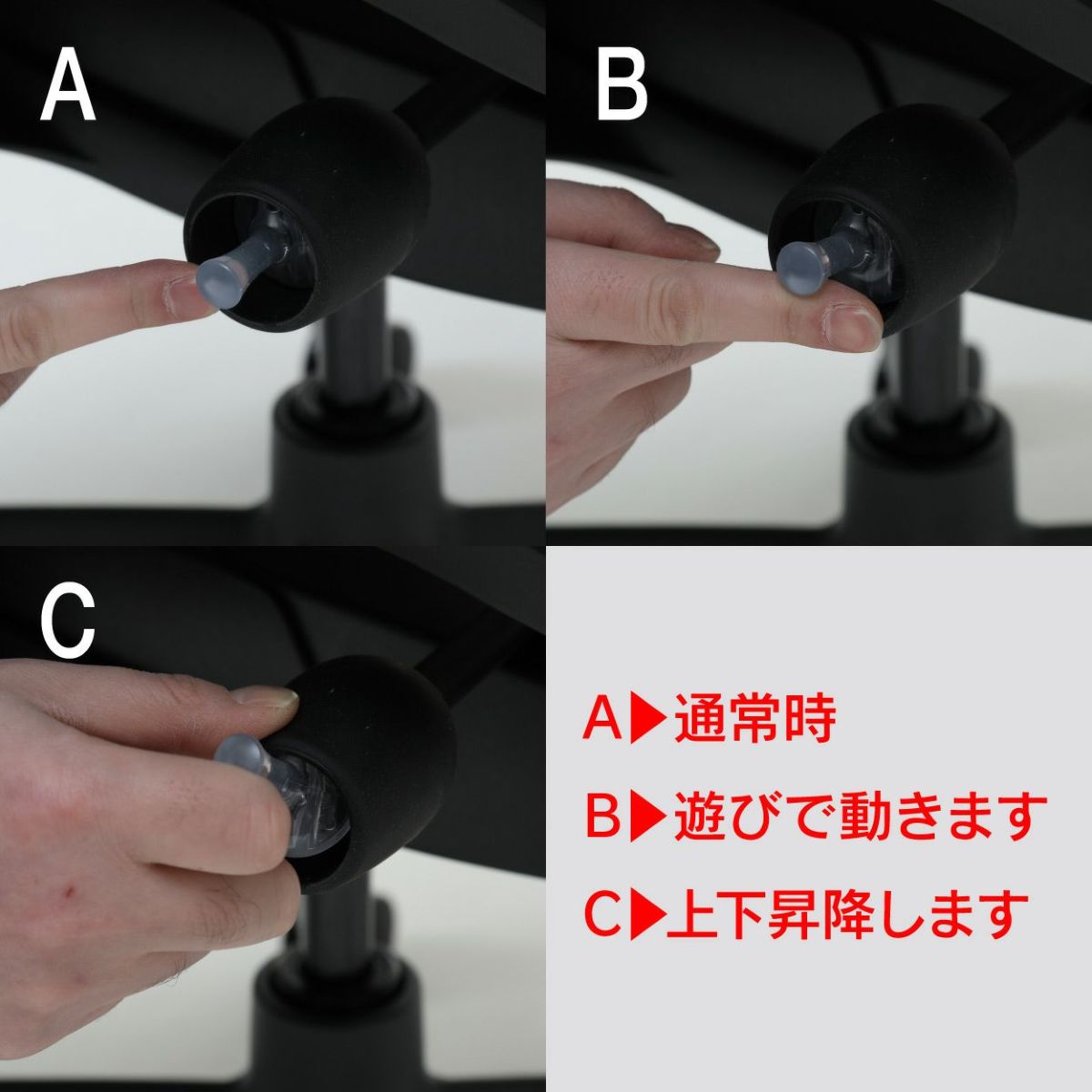 A

B

C

A▶通常時

B▶遊びで動きます

C▶上下昇降します